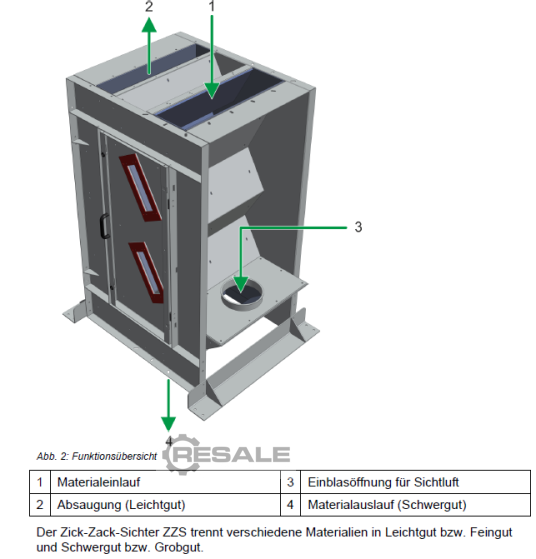 2
1
3
4
Abb. 2: Funktionsübersicht
RESALE

| 1 | Materialeinlauf | 3 | Einblasöffnung für Sichtluft |
|---|---|---|---|
| 2 | Absaugung (Leichtgut) | 4 | Materialauslauf (Schwergut) |

Der Zick-Zack-Sichter ZZS trennt verschiedene Materialien in Leichtgut bzw. Feingut und Schwergut bzw. Grobgut.